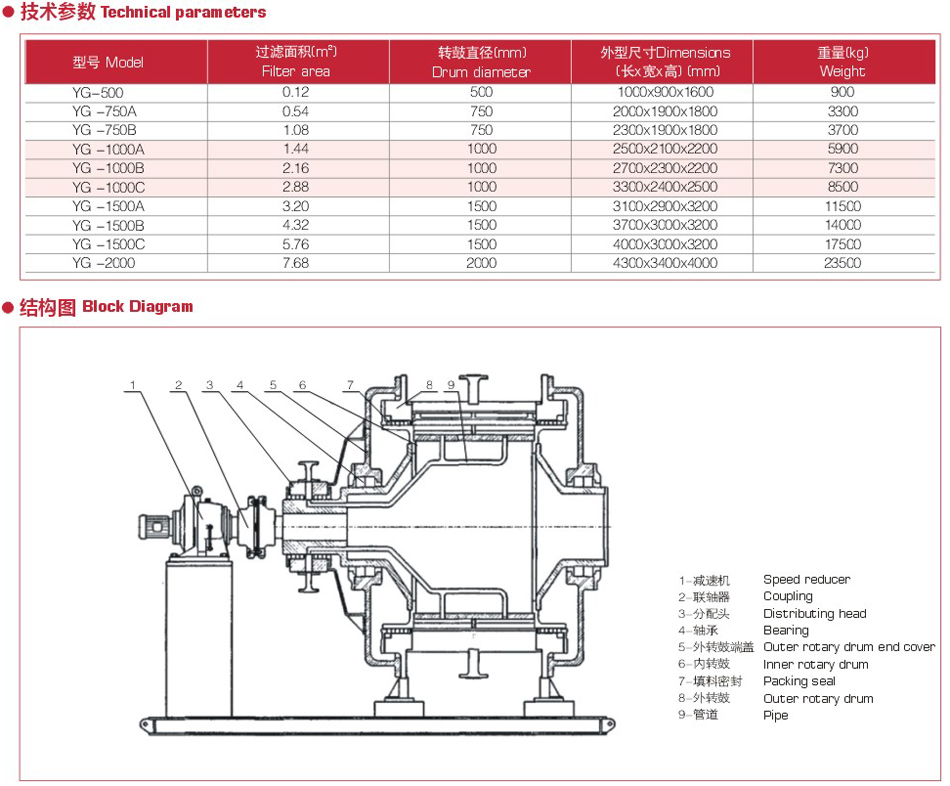 ● 技术参数 Technical parameters

| 型号 Model | 过滤面积(m²) Filter area | 转鼓直径(mm) Drum diameter | 外型尺寸Dimensions (长x宽x高) (mm) | 重量(kg) Weight |
|---|---|---|---|---|
| YG-500 | 0.12 | 500 | 1000x900x1600 | 900 |
| YG -750A | 0.54 | 750 | 2000x1900x1800 | 3300 |
| YG -750B | 1.08 | 750 | 2300x1900x1800 | 3700 |
| YG -1000A | 1.44 | 1000 | 2500x2100x2200 | 5900 |
| YG -1000B | 2.16 | 1000 | 2700x2300x2200 | 7300 |
| YG -1000C | 2.88 | 1000 | 3300x2400x2500 | 8500 |
| YG -1500A | 3.20 | 1500 | 3100x2900x3200 | 11500 |
| YG -1500B | 4.32 | 1500 | 3700x3000x3200 | 14000 |
| YG -1500C | 5.76 | 1500 | 4000x3000x3200 | 17500 |
| YG -2000 | 7.68 | 2000 | 4300x3400x4000 | 23500 |

● 结构图 Block Diagram

1 2 3 4 5 6 7 8 9

1-减速机 Speed reducer
2-联轴器 Coupling
3-分配头 Distributing head
4-轴承 Bearing
5-外转鼓端盖 Outer rotary drum end cover
6-内转鼓 Inner rotary drum
7-填料密封 Packing seal
8-外转鼓 Outer rotary drum
9-管道 Pipe