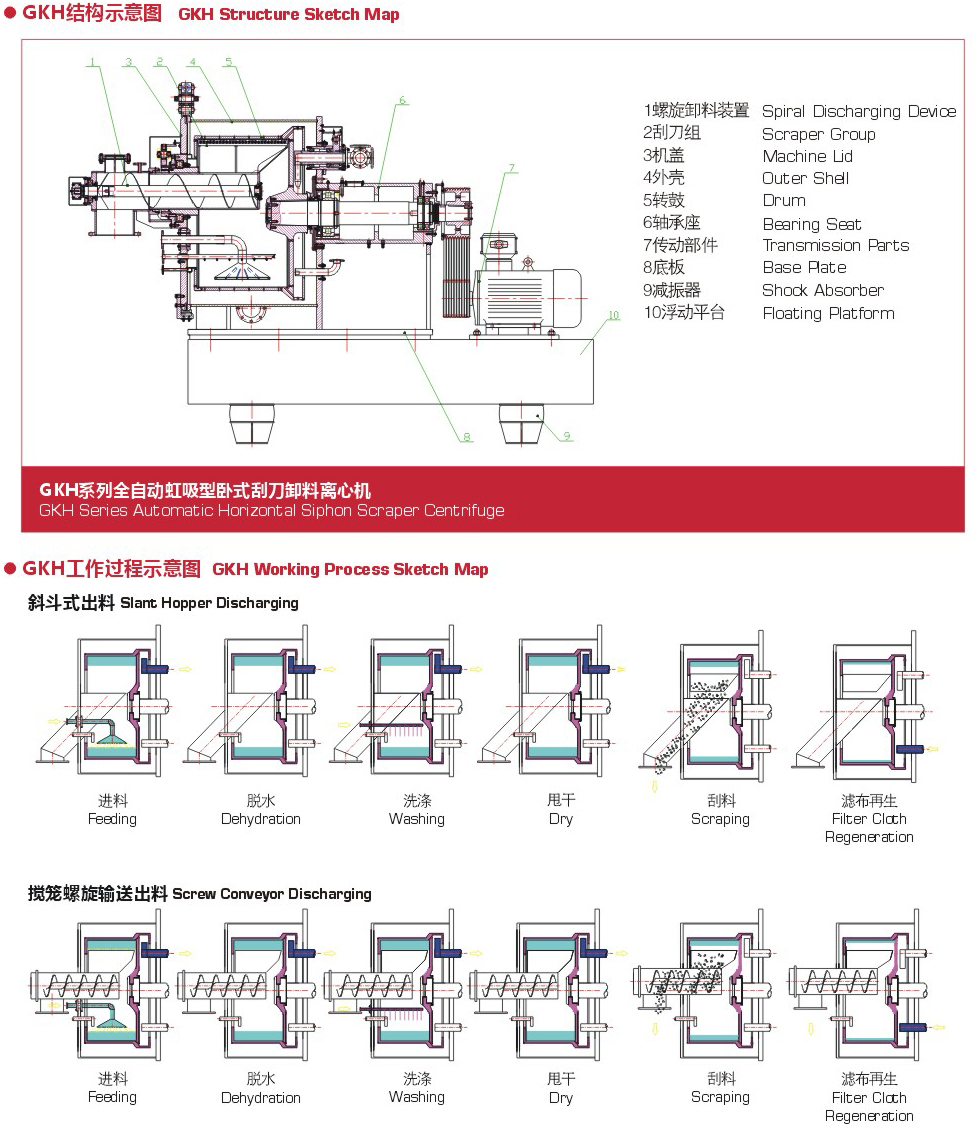 GKH结构示意图 GKH Structure Sketch Map

1 3 2 4 5 6 7 10 8 9

1螺旋卸料装置 Spiral Discharging Device
2刮刀组 Scraper Group
3机盖 Machine Lid
4外壳 Outer Shell
5转鼓 Drum
6轴承座 Bearing Seat
7传动部件 Transmission Parts
8底板 Base Plate
9减振器 Shock Absorber
10浮动平台 Floating Platform

GKH系列全自动虹吸型卧式刮刀卸料离心机
GKH Series Automatic Horizontal Siphon Scraper Centrifuge

GKH工作过程示意图 GKH Working Process Sketch Map

斜斗式出料 Slant Hopper Discharging

进料 Feeding
脱水 Dehydration
洗涤 Washing
甩干 Dry
刮料 Scraping
滤布再生 Filter Cloth Regeneration

搅笼螺旋输送出料 Screw Conveyor Discharging

进料 Feeding
脱水 Dehydration
洗涤 Washing
甩干 Dry
刮料 Scraping
滤布再生 Filter Cloth Regeneration