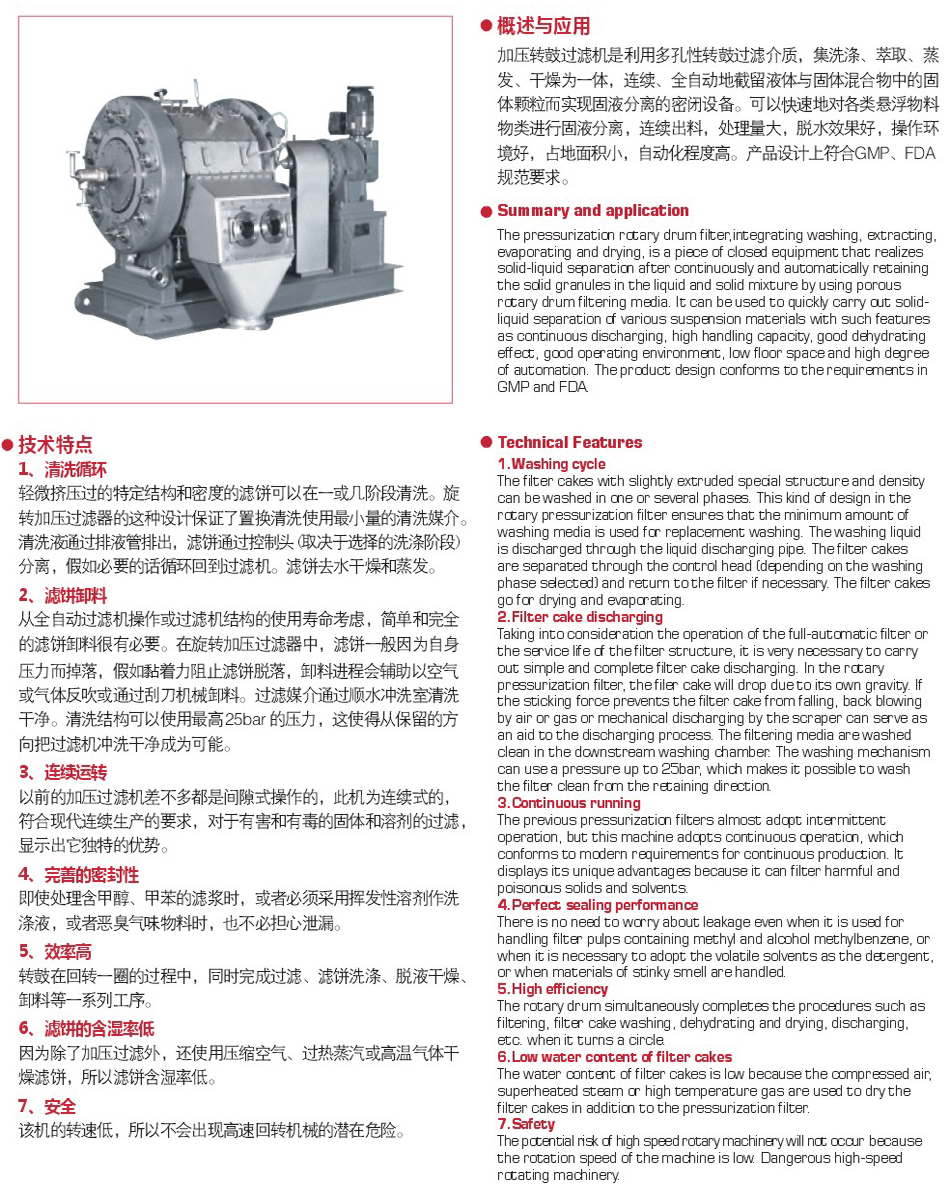 ● 概述与应用

加压转鼓过滤机是利用多孔性转鼓过滤介质，集洗涤、萃取、蒸发、干燥为一体，连续、全自动地截留液体与固体混合物中的固体颗粒而实现固液分离的密闭设备。可以快速地对各类悬浮物料物类进行固液分离，连续出料，处理量大，脱水效果好，操作环境好，占地面积小，自动化程度高。产品设计上符合GMP、FDA规范要求。

● Summary and application

The pressurization rotary drum filter,integrating washing, extracting, evaporating and drying, is a piece of closed equipment that realizes solid-liquid separation after continuously and automatically retaining the solid granules in the liquid and solid mixture by using porous rotary drum filtering media. It can be used to quickly carry out solid-liquid separation of various suspension materials with such features as continuous discharging, high handling capacity, good dehydrating effect, good operating environment, low floor space and high degree of automation. The product design conforms to the requirements in GMP and FDA.

● 技术特点

1、清洗循环

轻微挤压过的特定结构和密度的滤饼可以在一或几阶段清洗。旋转加压过滤器的这种设计保证了置换清洗使用最小量的清洗媒介。清洗液通过排液管排出，滤饼通过控制头（取决于选择的洗涤阶段）分离，假如必要的话循环回到过滤机。滤饼去水干燥和蒸发。

2、滤饼卸料

从全自动过滤机操作或过滤机结构的使用寿命考虑，简单和完全的滤饼卸料很有必要。在旋转加压过滤器中，滤饼一般因为自身压力而掉落，假如黏着力阻止滤饼脱落，卸料进程会辅助以空气或气体反吹或通过刮刀机械卸料。过滤媒介通过顺水冲洗室清洗干净。清洗结构可以使用最高25bar的压力，这使得从保留的方向把过滤机冲洗干净成为可能。

3、连续运转

以前的加压过滤机差不多都是间隙式操作的，此机为连续式的，符合现代连续生产的要求，对于有害和有毒的固体和溶剂的过滤，显示出它独特的优势。

4、完善的密封性

即使处理含甲醇、甲苯的滤浆时，或者必须采用挥发性溶剂作洗涤液，或者恶臭气味物料时，也不必担心泄漏。

5、效率高

转鼓在回转一圈的过程中，同时完成过滤、滤饼洗涤、脱液干燥、卸料等一系列工序。

6、滤饼的含湿率低

因为除了加压过滤外，还使用压缩空气、过热蒸汽或高温气体干燥滤饼，所以滤饼含湿率低。

7、安全

该机的转速低，所以不会出现高速回转机械的潜在危险。

● Technical Features

1.Washing cycle

The filter cakes with slightly extruded special structure and density can be washed in one or several phases. This kind of design in the rotary pressurization filter ensures that the minimum amount of washing media is used for replacement washing. The washing liquid is discharged through the liquid discharging pipe. The filter cakes are separated through the control head (depending on the washing phase selected) and return to the filter if necessary. The filter cakes go for drying and evaporating.

2.Filter cake discharging

Taking into consideration the operation of the full-automatic filter or the service life of the filter structure, it is very necessary to carry out simple and complete filter cake discharging. In the rotary pressurization filter, the filer cake will drop due to its own gravity. If the sticking force prevents the filter cake from falling, back blowing by air or gas or mechanical discharging by the scraper can serve as an aid to the discharging process. The filtering media are washed clean in the downstream washing chamber. The washing mechanism can use a pressure up to 25bar, which makes it possible to wash the filter clean from the retaining direction.

3.Continuous running

The previous pressurization filters almost adopt intermittent operation, but this machine adopts continuous operation, which conforms to modern requirements for continuous production. It displays its unique advantages because it can filter harmful and poisonous solids and solvents.

4.Perfect sealing performance

There is no need to worry about leakage even when it is used for handling filter pulps containing methyl and alcohol methylbenzene, or when it is necessary to adopt the volatile solvents as the detergent, or when materials of stinky smell are handled.

5.High efficiency

The rotary drum simultaneously completes the procedures such as filtering, filter cake washing, dehydrating and drying, discharging, etc. when it turns a circle.

6.Low water content of filter cakes

The water content of filter cakes is low because the compressed air, superheated steam or high temperature gas are used to dry the filter cakes in addition to the pressurization filter.

7.Safety

The potential risk of high speed rotary machinery will not occur because the rotation speed of the machine is low. Dangerous high-speed rotating machinery.