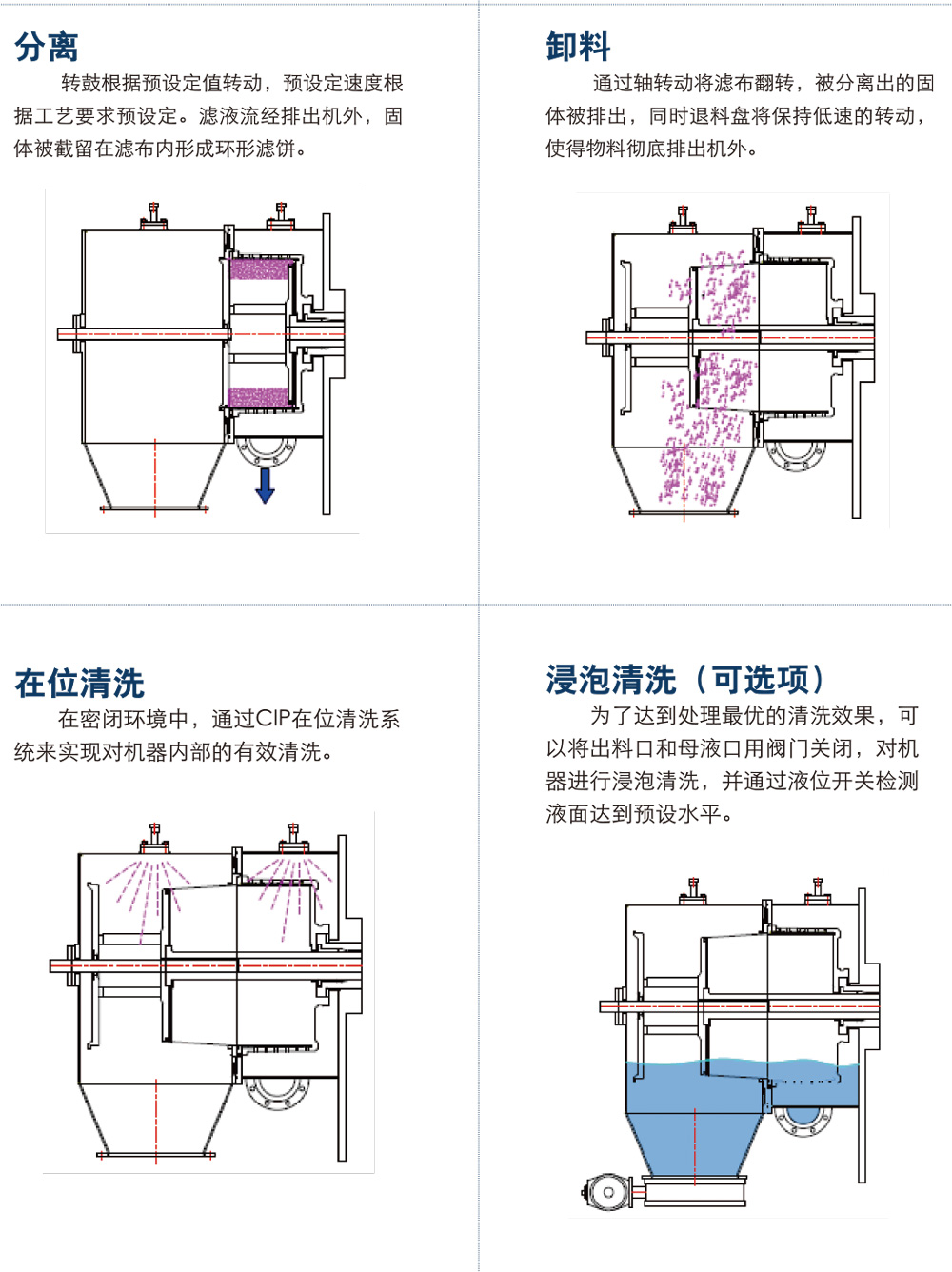 分离

转鼓根据预设定值转动，预设定速度根据工艺要求预设定。滤液流经排出机外，固体被截留在滤布内形成环形滤饼。

卸料

通过轴转动将滤布翻转，被分离出的固体被排出，同时退料盘将保持低速的转动，使得物料彻底排出机外。

在位清洗

在密闭环境中，通过CIP在位清洗系统来实现对机器内部的有效清洗。

浸泡清洗（可选项）

为了达到处理最优的清洗效果，可以将出料口和母液口用阀门关闭，对机器进行浸泡清洗，并通过液位开关检测液面达到预设水平。